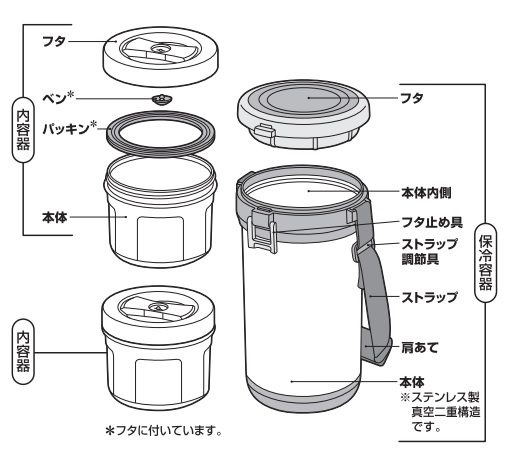 内容器

フタ

ベン*

パッキン*

本体

内容器

*フタに付いています。

フタ

本体内側

フタ止め具

ストラップ調節具

ストラップ

肩あて

本体
※ステンレス製真空二重構造です。

保冷容器